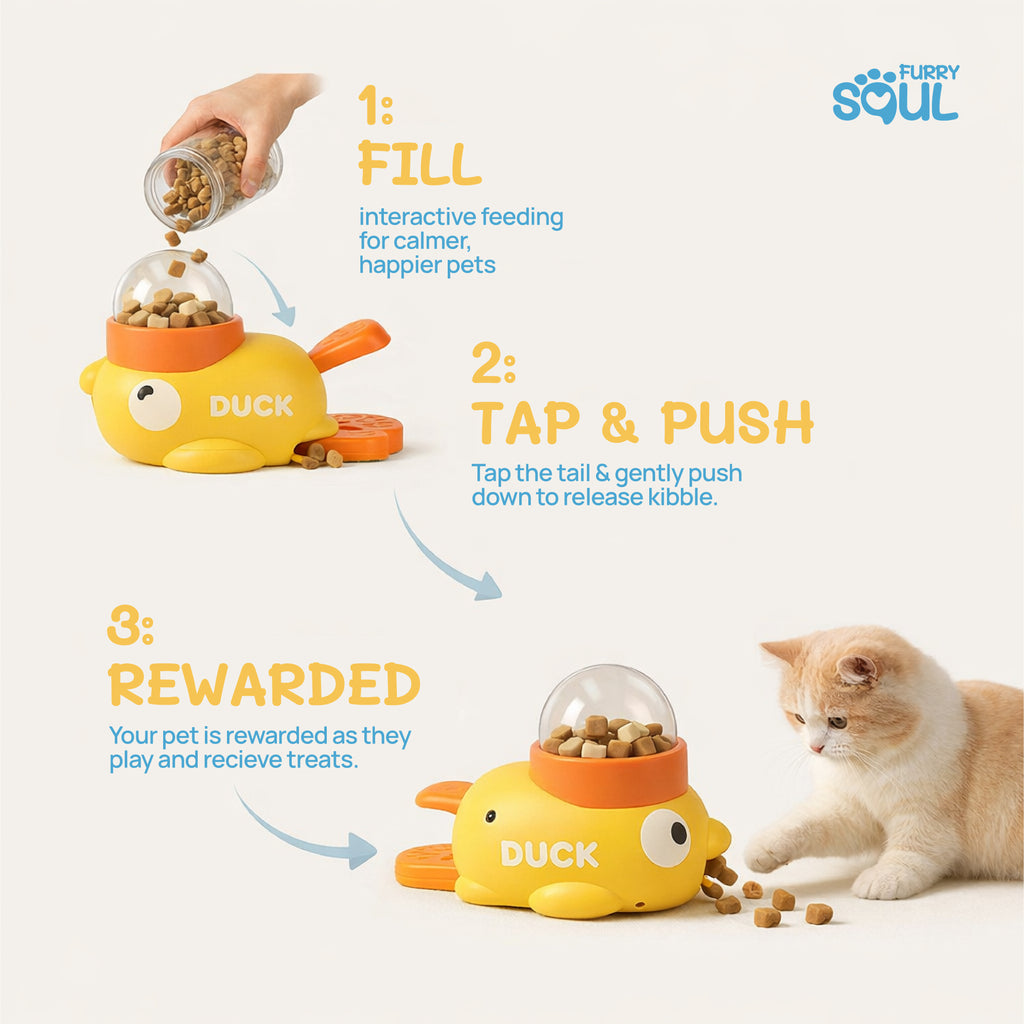 FURRY SOUL

1:
FILL

interactive feeding for calmer, happier pets

DUCK

2:
TAP & PUSH

Tap the tail & gently push down to release kibble.

3:
REWARDED

Your pet is rewarded as they play and recieve treats.

DUCK